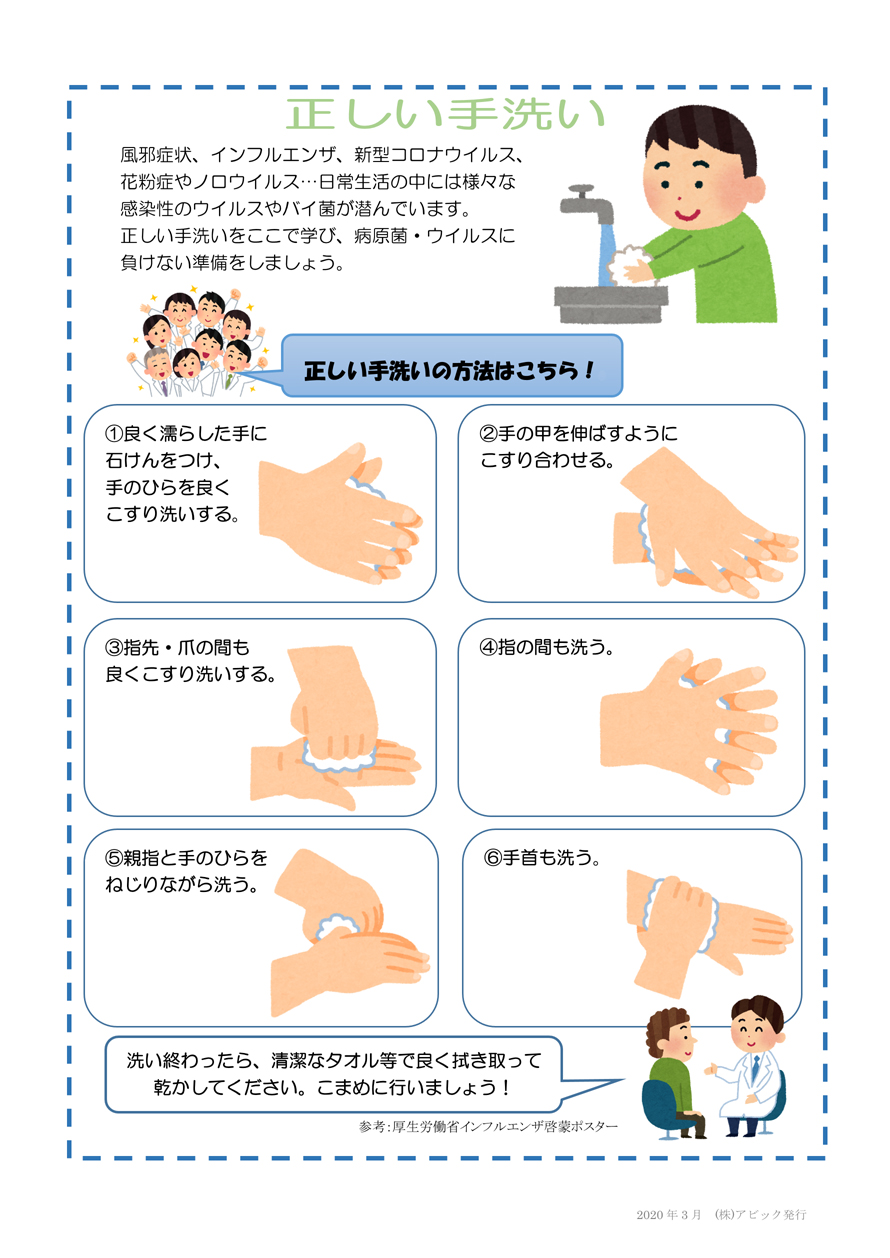 正しい手洗い

風邪症状、インフルエンザ、新型コロナウイルス、花粉症やノロウイルス…日常生活の中には様々な感染性のウイルスやバイ菌が潜んでいます。
正しい手洗いをここで学び、病原菌・ウイルスに負けない準備をしましょう。

正しい手洗いの方法はこちら！

①良く濡らした手に石けんをつけ、手のひらを良くこすり洗いする。

②手の甲を伸ばすようにこすり合わせる。

③指先・爪の間も良くこすり洗いする。

④指の間も洗う。

⑤親指と手のひらをねじりながら洗う。

⑥手首も洗う。

洗い終わったら、清潔なタオル等で良く拭き取って乾かしてください。こまめに行いましょう！

参考：厚生労働省インフルエンザ啓蒙ポスター

2020年3月　(株)アピック発行